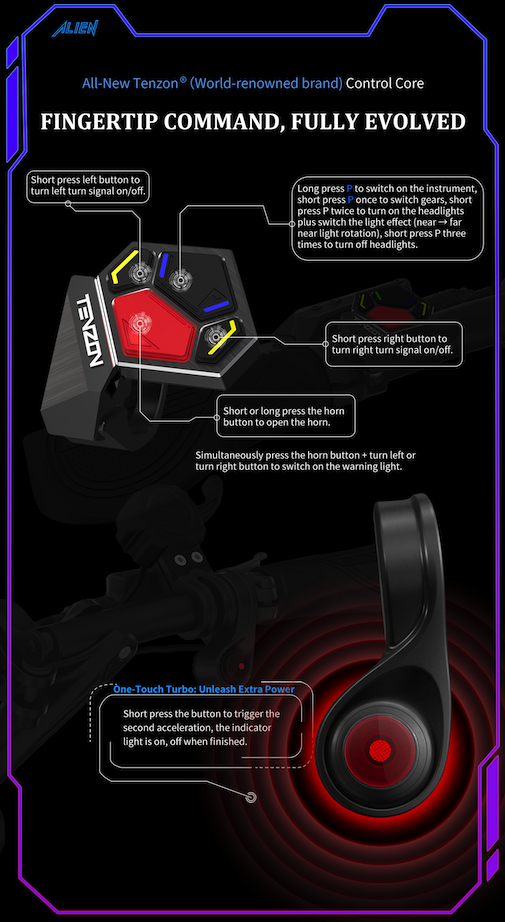 ALIEN

All-New Tenzon® (World-renowned brand) Control Core

FINGERTIP COMMAND, FULLY EVOLVED

Short press left button to turn left turn signal on/off.

Long press P to switch on the instrument, short press P once to switch gears, short press P twice to turn on the headlights plus switch the light effect (near → far near light rotation), short press P three times to turn off headlights.

TENZON

Short press right button to turn right turn signal on/off.

Short or long press the horn button to open the horn.

Simultaneously press the horn button + turn left or turn right button to switch on the warning light.

One-Touch Turbo: Unleash Extra Power

Short press the button to trigger the second acceleration, the indicator light is on, off when finished.